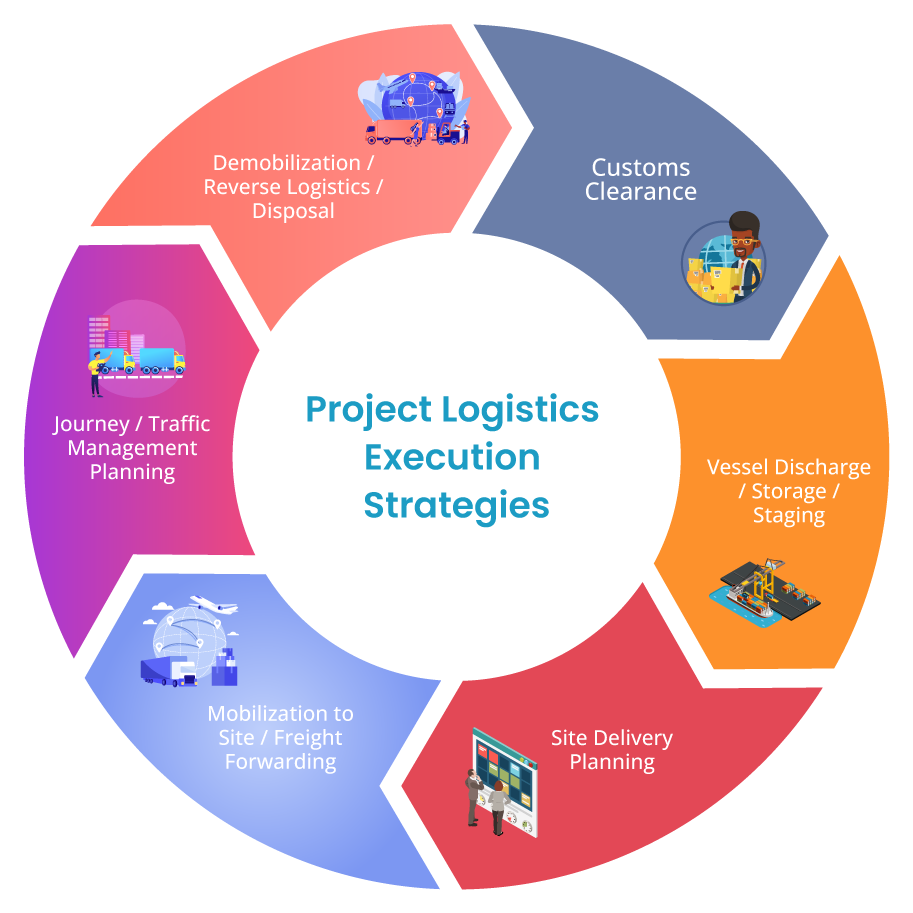 Project Logistics Execution Strategies

Customs Clearance

Vessel Discharge / Storage / Staging

Site Delivery Planning

Mobilization to Site / Freight Forwarding

Journey / Traffic Management Planning

Demobilization / Reverse Logistics / Disposal